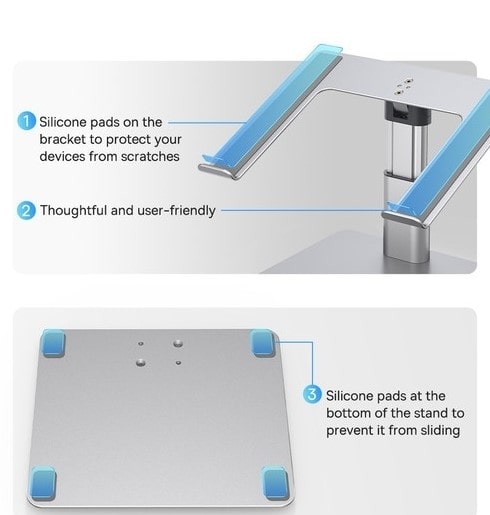 1 Silicone pads on the bracket to protect your devices from scratches

2 Thoughtful and user-friendly

3 Silicone pads at the bottom of the stand to prevent it from sliding