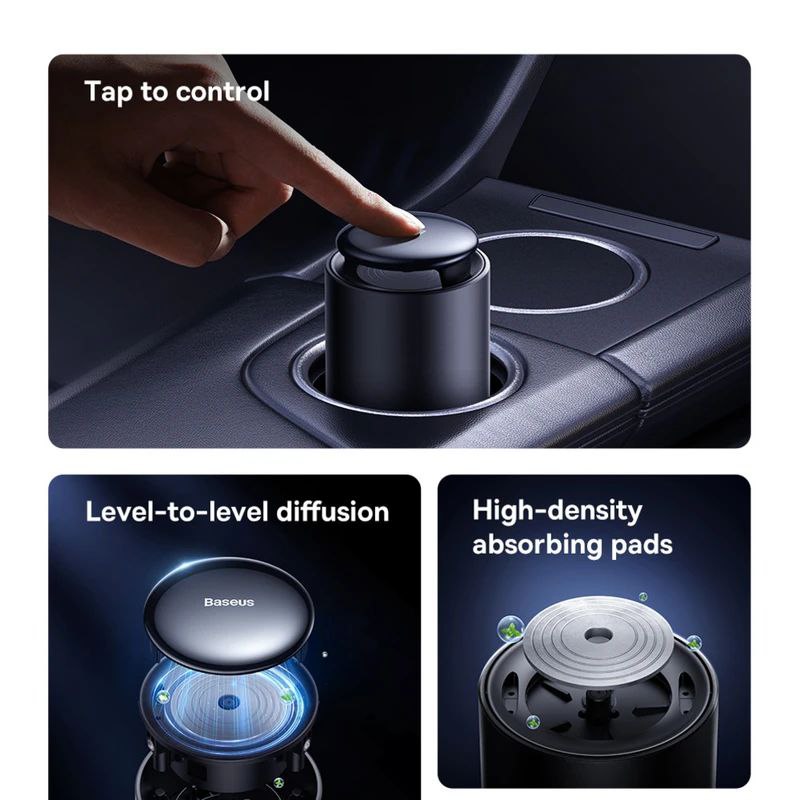 Tap to control

Level-to-level diffusion

Baseus

High-density absorbing pads