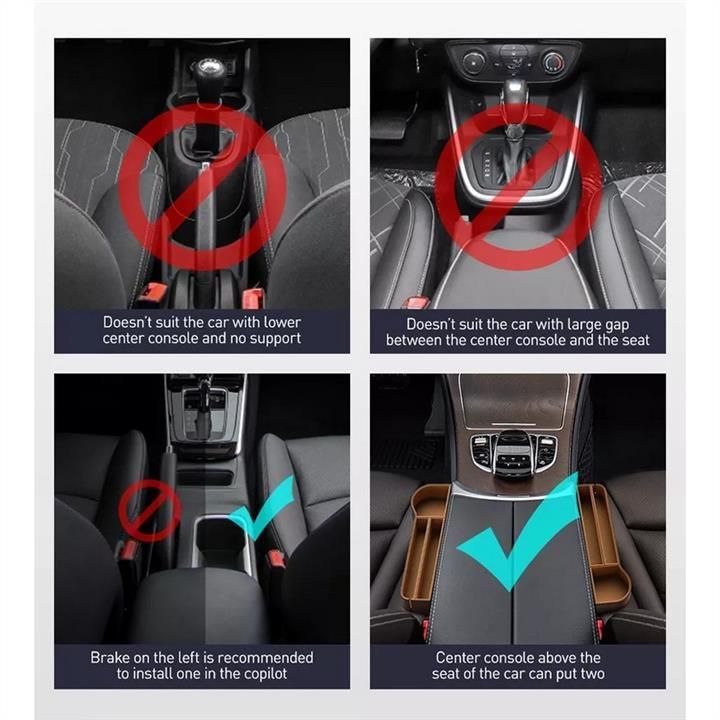 Doesn't suit the car with lower center console and no support

Doesn't suit the car with large gap between the center console and the seat

Brake on the left is recommended to install one in the copilot

Center console above the seat of the car can put two