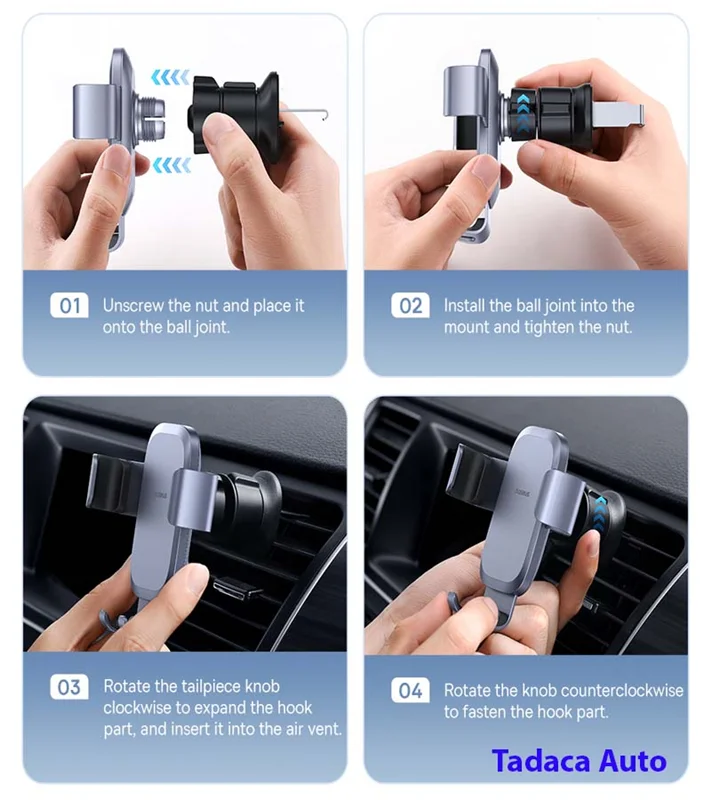 01 Unscrew the nut and place it onto the ball joint.

02 Install the ball joint into the mount and tighten the nut.

03 Rotate the tailpiece knob clockwise to expand the hook part, and insert it into the air vent.

04 Rotate the knob counterclockwise to fasten the hook part.

Tadaca Auto